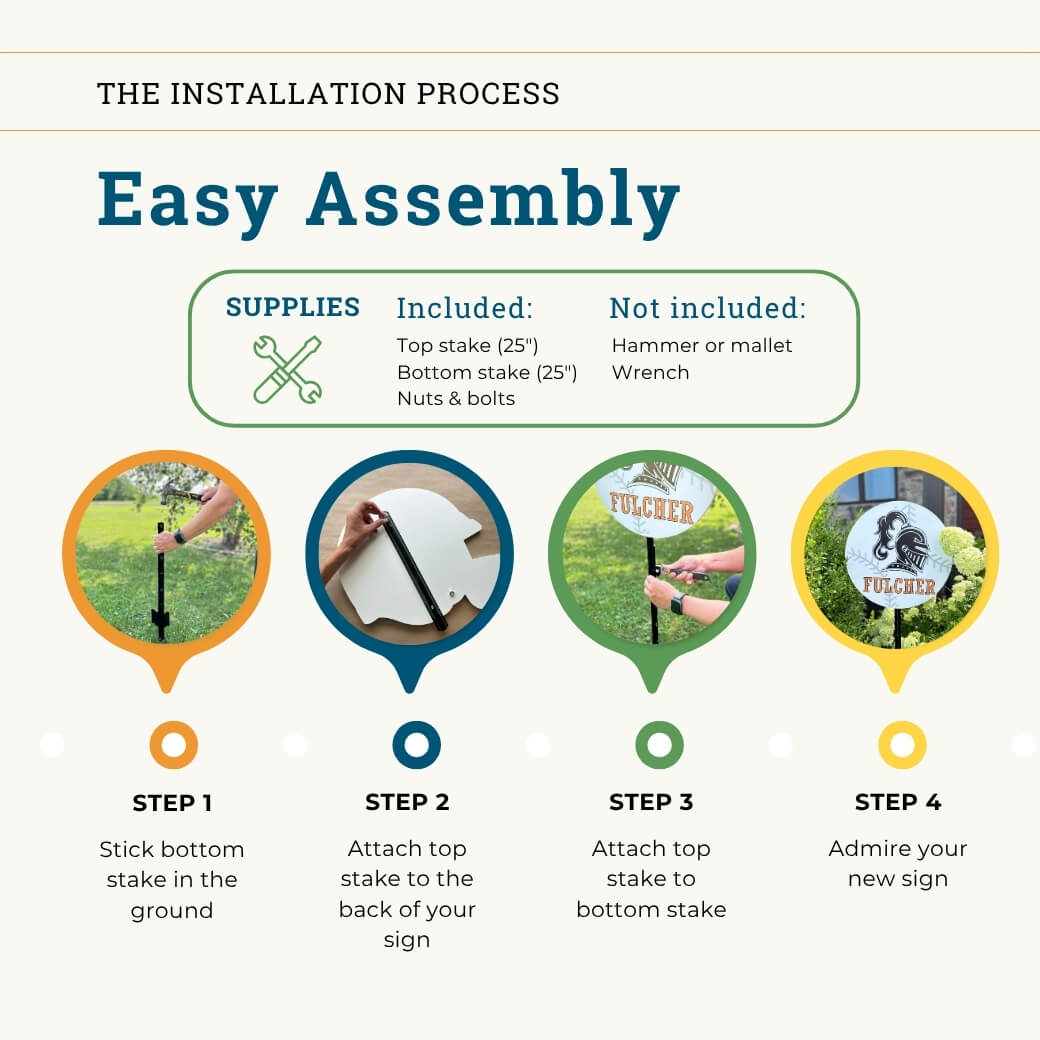 THE INSTALLATION PROCESS

Easy Assembly

SUPPLIES

Included:
Top stake (25")
Bottom stake (25")
Nuts & bolts

Not included:
Hammer or mallet
Wrench

FULCHER

FULCHER

STEP 1
Stick bottom stake in the ground

STEP 2
Attach top stake to the back of your sign

STEP 3
Attach top stake to bottom stake

STEP 4
Admire your new sign